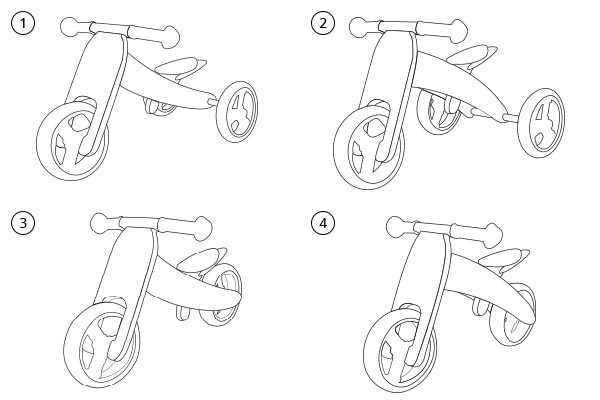 1

2

3

4