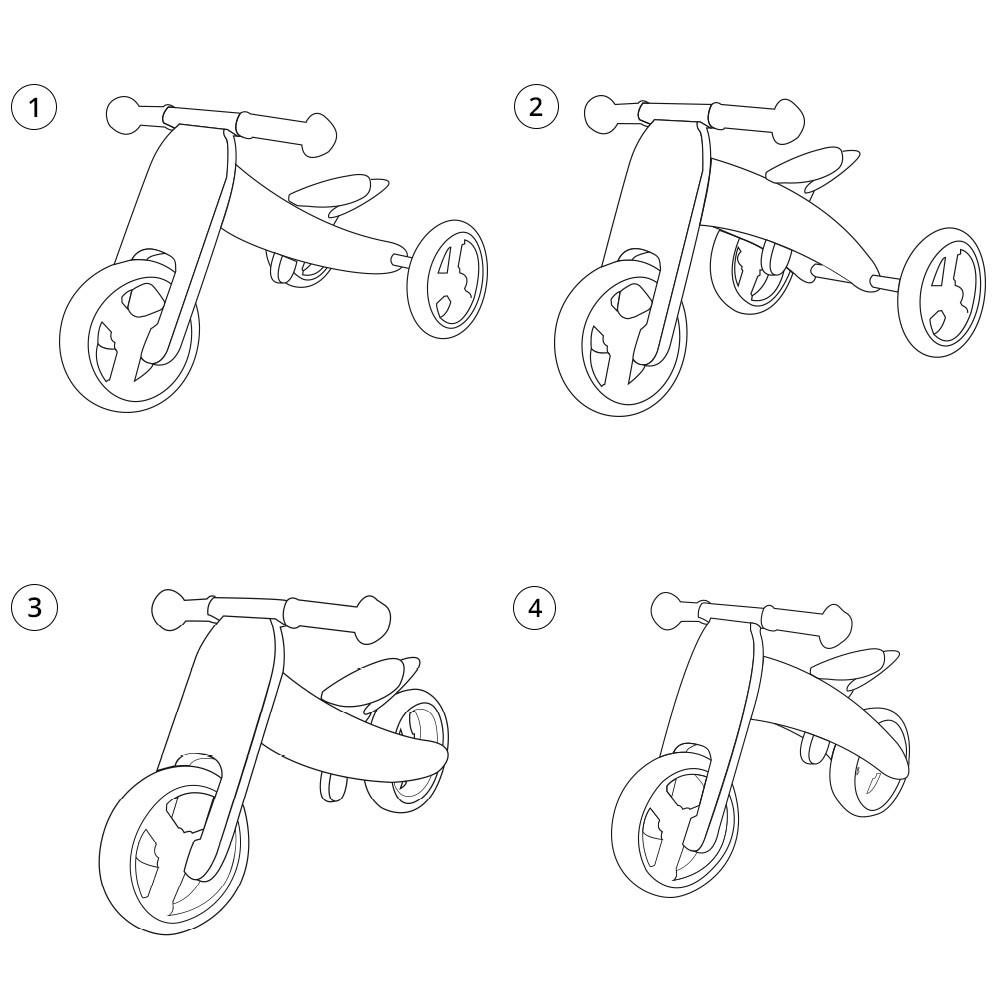 1

2

3

4