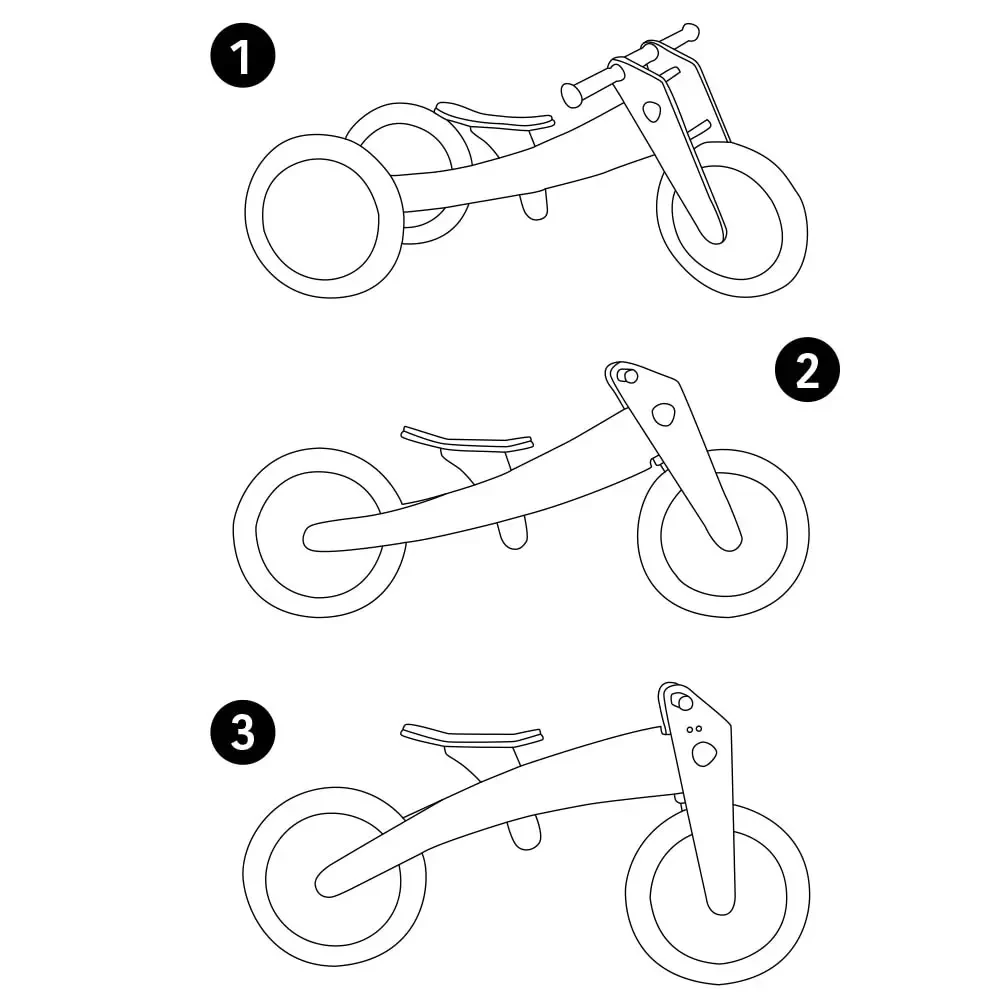 1

2

3